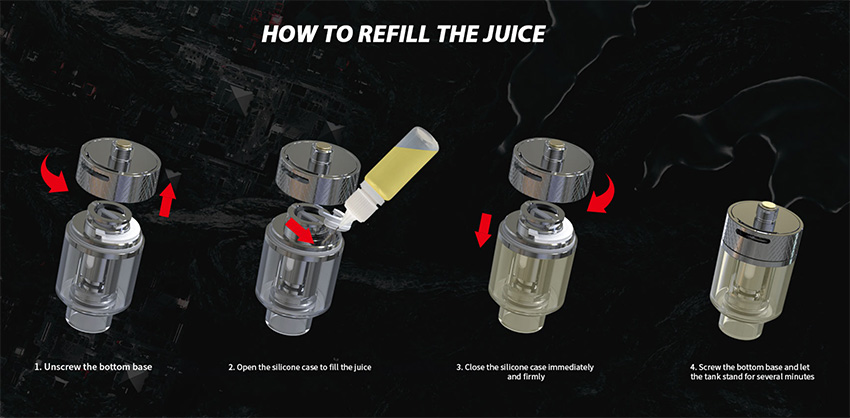 HOW TO REFILL THE JUICE

1. Unscrew the bottom base

2. Open the silicone case to fill the juice

3. Close the silicone case immediately and firmly

4. Screw the bottom base and let the tank stand for several minutes