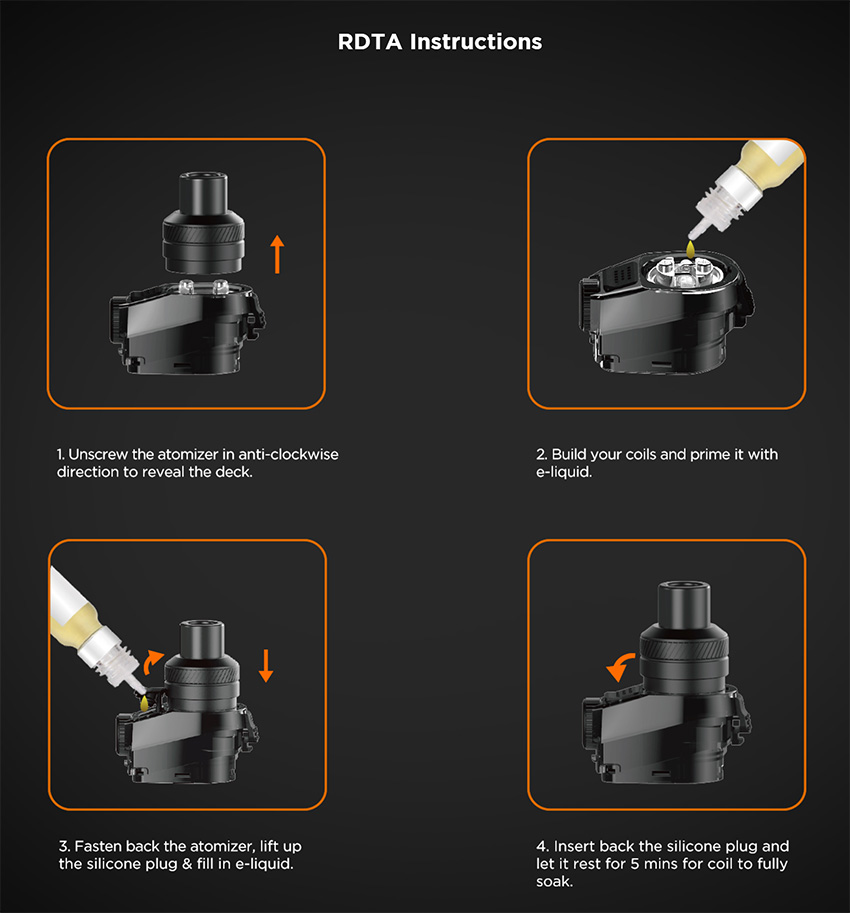 RDTA Instructions

1. Unscrew the atomizer in anti-clockwise direction to reveal the deck.

2. Build your coils and prime it with e-liquid.

3. Fasten back the atomizer, lift up the silicone plug & fill in e-liquid.

4. Insert back the silicone plug and let it rest for 5 mins for coil to fully soak.